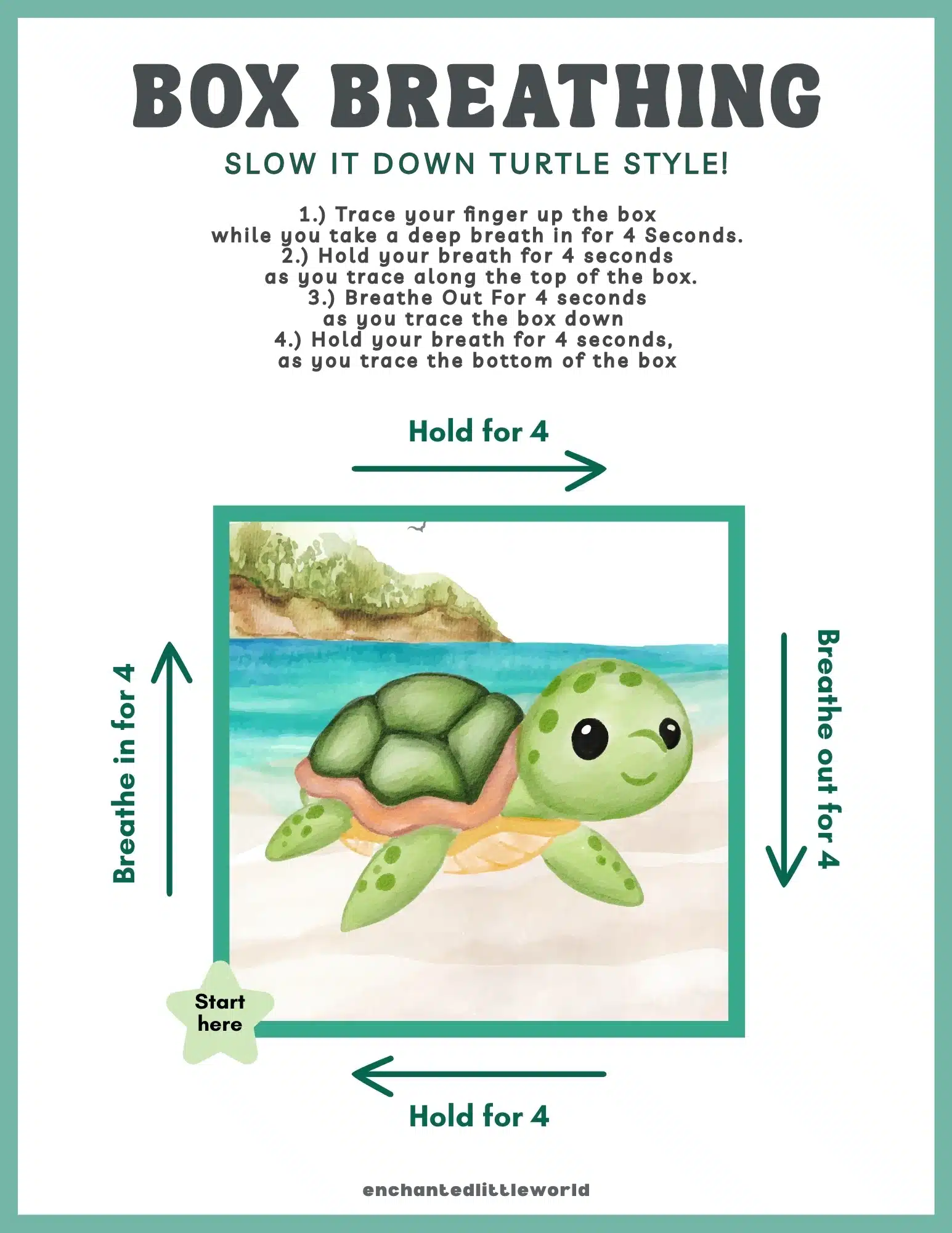 BOX BREATHING

SLOW IT DOWN TURTLE STYLE!

1.) Trace your finger up the box while you take a deep breath in for 4 Seconds.
2.) Hold your breath for 4 seconds as you trace along the top of the box.
3.) Breathe Out For 4 seconds as you trace the box down
4.) Hold your breath for 4 seconds, as you trace the bottom of the box

Hold for 4

Breathe in for 4

Breathe out for 4

Start here

Hold for 4

enchantedlittleworld