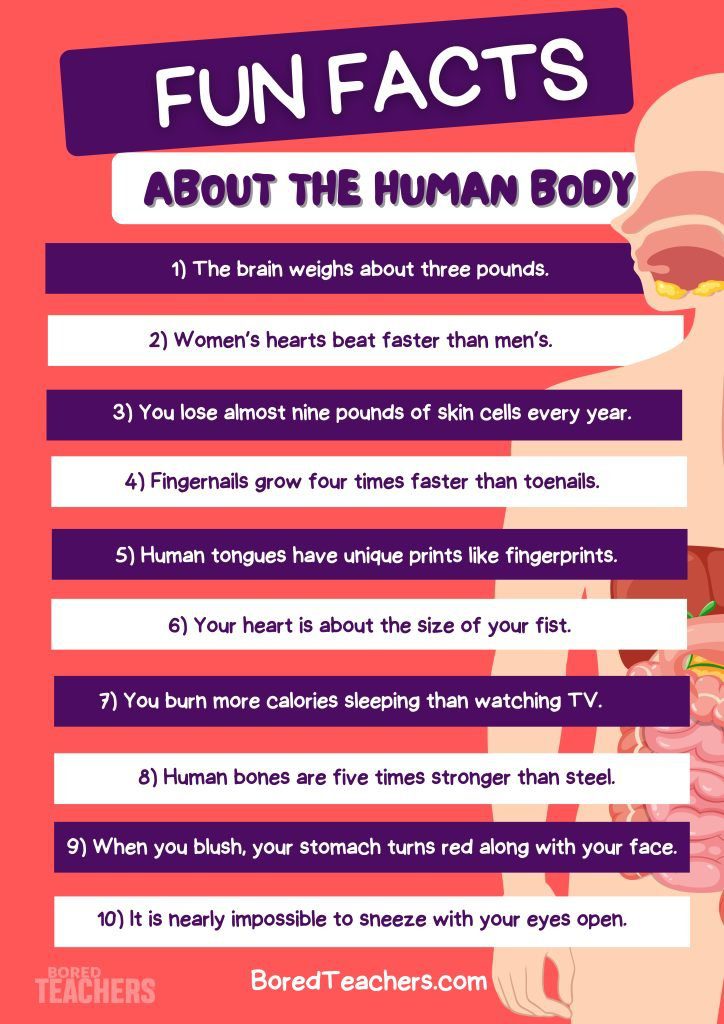 FUN FACTS

ABOUT THE HUMAN BODY

1) The brain weighs about three pounds.

2) Women's hearts beat faster than men's.

3) You lose almost nine pounds of skin cells every year.

4) Fingernails grow four times faster than toenails.

5) Human tongues have unique prints like fingerprints.

6) Your heart is about the size of your fist.

7) You burn more calories sleeping than watching TV.

8) Human bones are five times stronger than steel.

9) When you blush, your stomach turns red along with your face.

10) It is nearly impossible to sneeze with your eyes open.

BORED TEACHERS

BoredTeachers.com